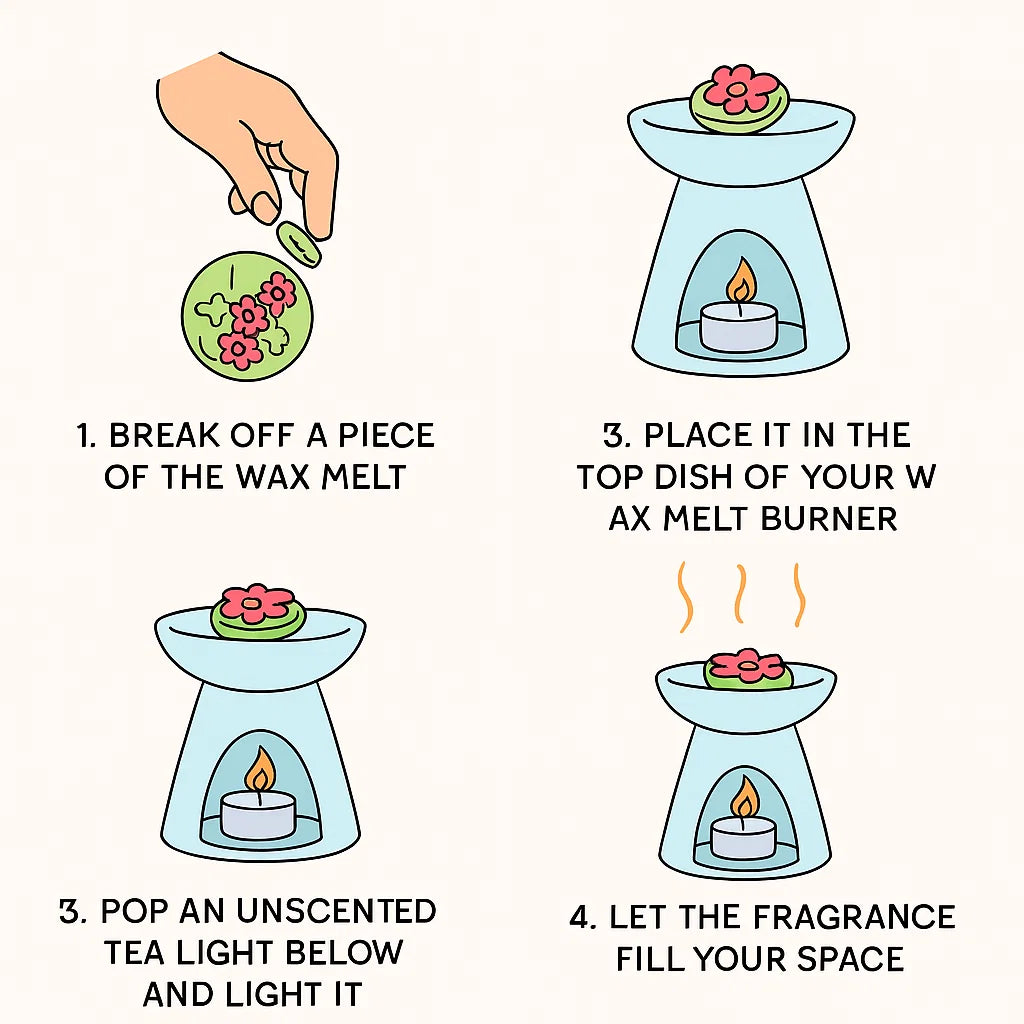 1. BREAK OFF A PIECE OF THE WAX MELT

3. PLACE IT IN THE TOP DISH OF YOUR W AX MELT BURNER

3. POP AN UNSCENTED TEA LIGHT BELOW AND LIGHT IT

4. LET THE FRAGRANCE FILL YOUR SPACE