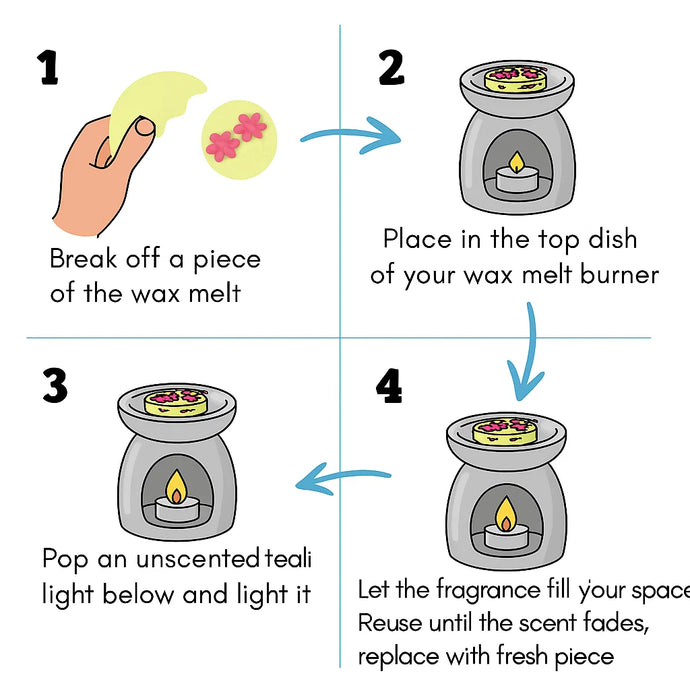 1

Break off a piece of the wax melt

2

Place in the top dish of your wax melt burner

3

Pop an unscented teali light below and light it

4

Let the fragrance fill your space
Reuse until the scent fades, replace with fresh piece